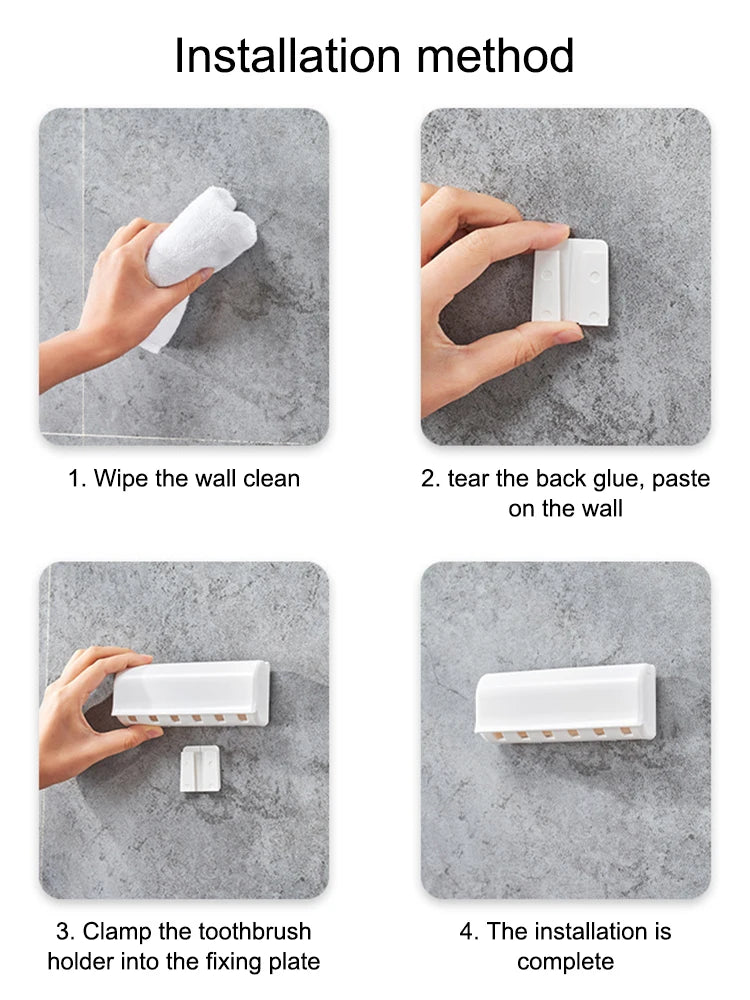 Installation method

1. Wipe the wall clean

2. tear the back glue, paste on the wall

3. Clamp the toothbrush holder into the fixing plate

4. The installation is complete